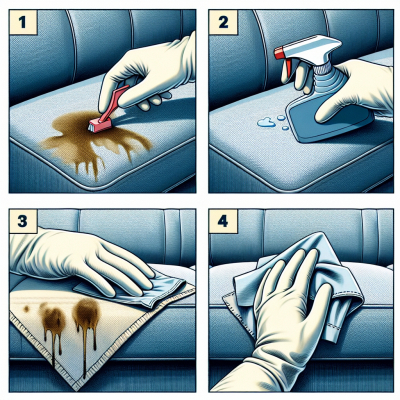 1

2

3

4