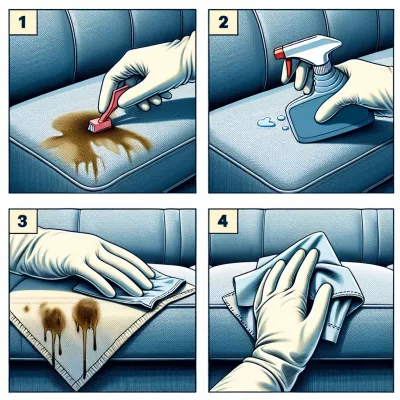 1

2

3

4